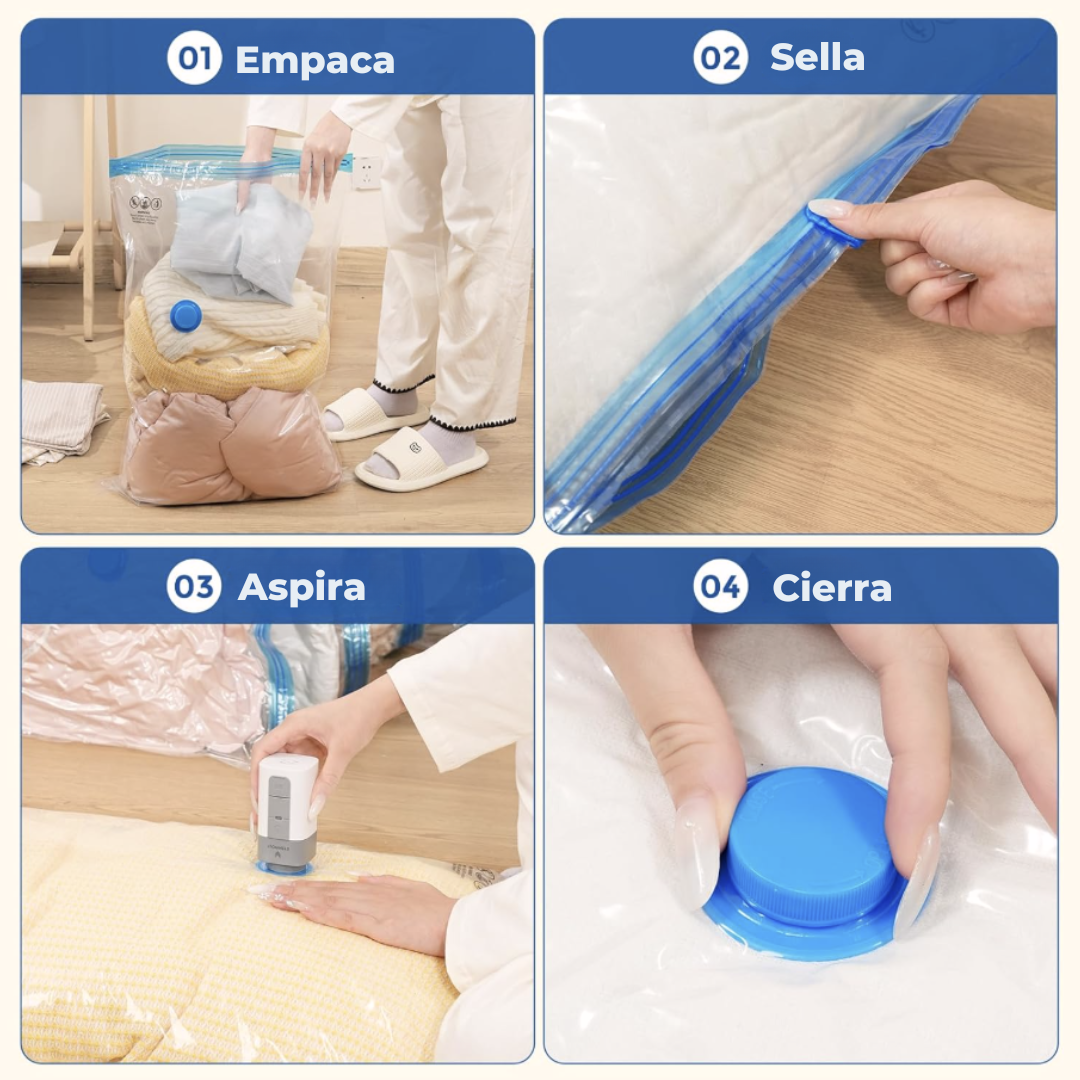 01 Empaca

02 Sella

03 Aspira

04 Cierra